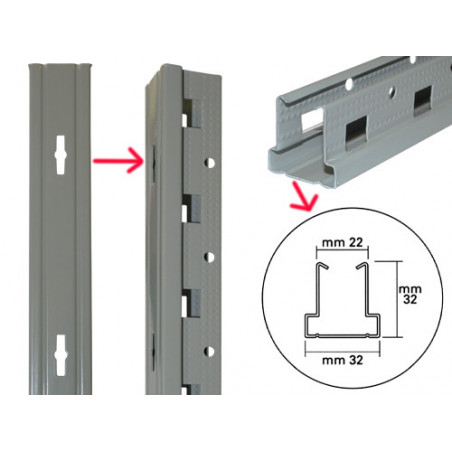 mm 22

mm 32

mm 32