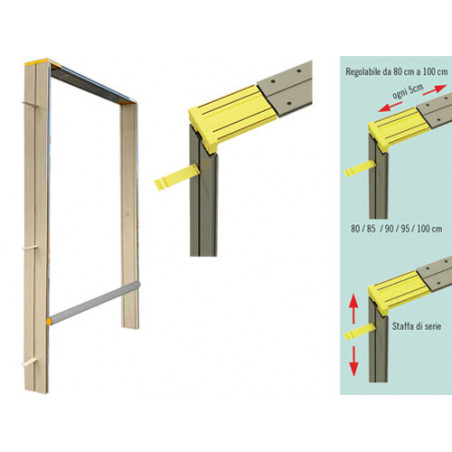 Regolabile da 80 cm a 100 cm

ogni 5cm

80 / 85 / 90 / 95 / 100 cm

Staffa di serie