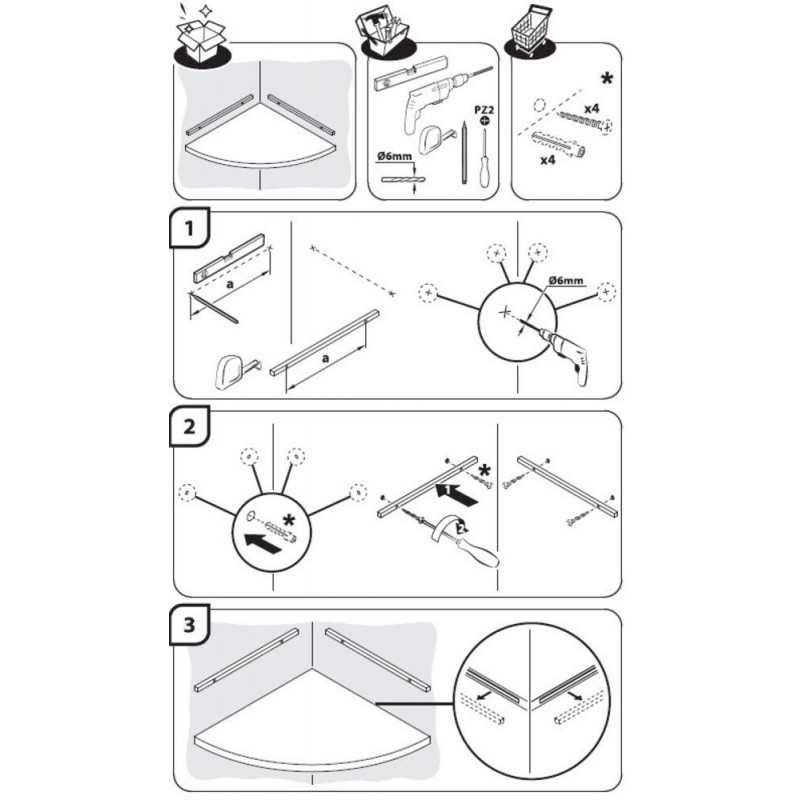 PZ2

Ø6mm

*

x4

x4

1

a

a

Ø6mm

2

*

*

1

2

3